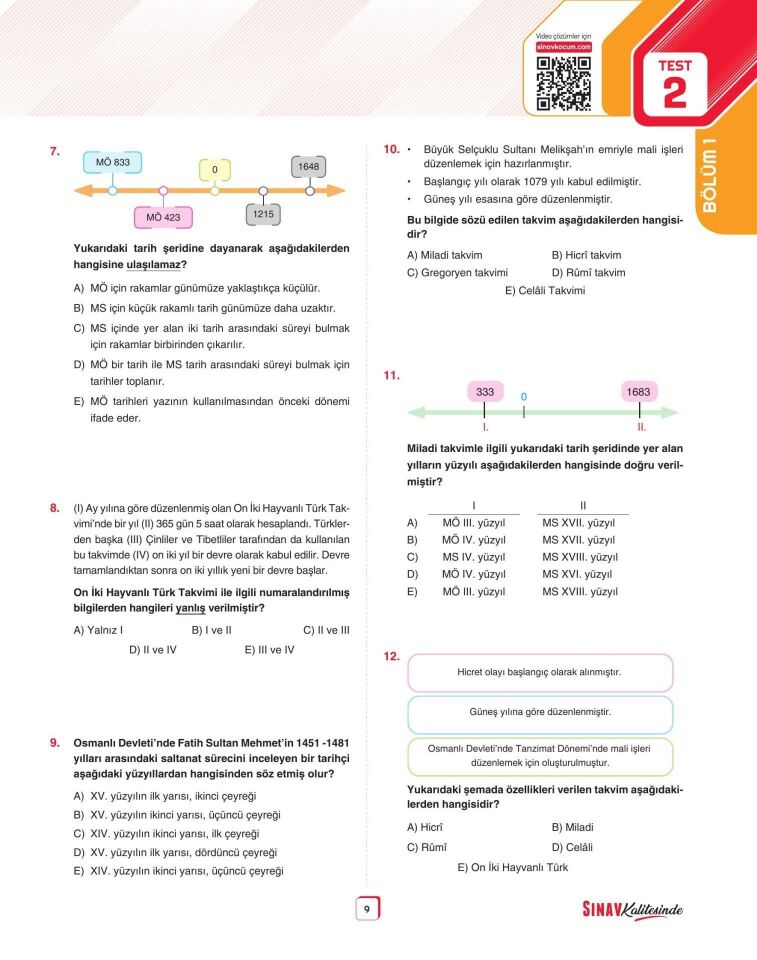 Video çözümler için
sinavkocum.com

TEST
2

BÖLÜM 1

7.
MÖ 833
0
1648
MÖ 423
1215

Yukarıdaki tarih şeridine dayanarak aşağıdakilerden hangisine ulaşılamaz?

A) MÖ için rakamlar günümüze yaklaştıkça küçülür.
B) MS için küçük rakamlı tarih günümüze daha uzaktır.
C) MS içinde yer alan iki tarih arasındaki süreyi bulmak için rakamlar birbirinden çıkarılır.
D) MÖ bir tarih ile MS tarih arasındaki süreyi bulmak için tarihler toplanır.
E) MÖ tarihleri yazının kullanılmasından önceki dönemi ifade eder.

8. (I) Ay yılına göre düzenlenmiş olan On İki Hayvanlı Türk Takvimi'nde bir yıl (II) 365 gün 5 saat olarak hesaplandı. Türklerden başka (III) Çinliler ve Tibetliler tarafından da kullanılan bu takvimde (IV) on iki yıl bir devre olarak kabul edilir. Devre tamamlandıktan sonra on iki yıllık yeni bir devre başlar.

On İki Hayvanlı Türk Takvimi ile ilgili numaralandırılmış bilgilerden hangileri yanlış verilmiştir?

A) Yalnız I
B) I ve II
C) II ve III
D) II ve IV
E) III ve IV

9. Osmanlı Devleti'nde Fatih Sultan Mehmet'in 1451 -1481 yılları arasındaki saltanat sürecini inceleyen bir tarihçi aşağıdaki yüzyıllardan hangisinden söz etmiş olur?

A) XV. yüzyılın ilk yarısı, ikinci çeyreği
B) XV. yüzyılın ikinci yarısı, üçüncü çeyreği
C) XIV. yüzyılın ikinci yarısı, ilk çeyreği
D) XV. yüzyılın ilk yarısı, dördüncü çeyreği
E) XIV. yüzyılın ikinci yarısı, üçüncü çeyreği

10. • Büyük Selçuklu Sultanı Melikşah'ın emriyle mali işleri düzenlemek için hazırlanmıştır.
• Başlangıç yılı olarak 1079 yılı kabul edilmiştir.
• Güneş yılı esasına göre düzenlenmiştir.

Bu bilgide sözü edilen takvim aşağıdakilerden hangisidir?

A) Miladi takvim
B) Hicrî takvim
C) Gregoryen takvimi
D) Rûmî takvim
E) Celâli Takvimi

11.
333
0
1683
I.
II.

Miladi takvimle ilgili yukarıdaki tarih şeridinde yer alan yılların yüzyılı aşağıdakilerden hangisinde doğru verilmiştir?

| | I | II |
|---|---|---|
| A) | MÖ III. yüzyıl | MS XVII. yüzyıl |
| B) | MÖ IV. yüzyıl | MS XVII. yüzyıl |
| C) | MS IV. yüzyıl | MS XVIII. yüzyıl |
| D) | MÖ IV. yüzyıl | MS XVI. yüzyıl |
| E) | MÖ III. yüzyıl | MS XVIII. yüzyıl |

12.
Hicret olayı başlangıç olarak alınmıştır.
Güneş yılına göre düzenlenmiştir.
Osmanlı Devleti'nde Tanzimat Dönemi'nde mali işleri düzenlemek için oluşturulmuştur.

Yukarıdaki şemada özellikleri verilen takvim aşağıdakilerden hangisidir?

A) Hicrî
B) Miladi
C) Rûmî
D) Celâli
E) On İki Hayvanlı Türk

9

SINAV Kalitesinde