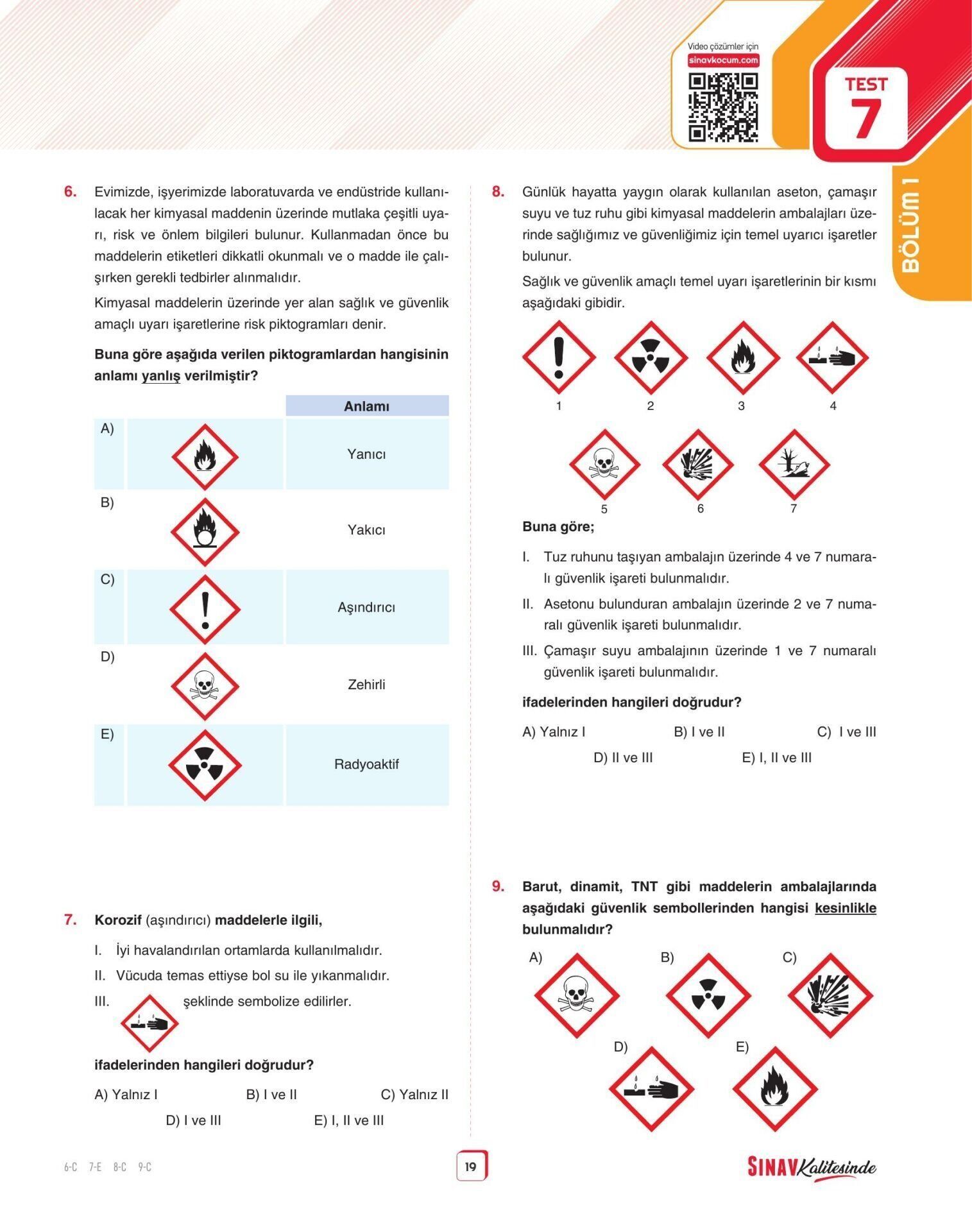 Video çözümler için
sinavkocum.com

TEST
7

BÖLÜM 1

6. Evimizde, işyerimizde laboratuvarda ve endüstride kullanılacak her kimyasal maddenin üzerinde mutlaka çeşitli uyarı, risk ve önlem bilgileri bulunur. Kullanmadan önce bu maddelerin etiketleri dikkatli okunmalı ve o madde ile çalışırken gerekli tedbirler alınmalıdır.

Kimyasal maddelerin üzerinde yer alan sağlık ve güvenlik amaçlı uyarı işaretlerine risk piktogramları denir.

Buna göre aşağıda verilen piktogramlardan hangisinin anlamı yanlış verilmiştir?

| | | Anlamı |
|---|---|---|
| A) | | Yanıcı |
| B) | | Yakıcı |
| C) | | Aşındırıcı |
| D) | | Zehirli |
| E) | | Radyoaktif |

7. Korozif (aşındırıcı) maddelerle ilgili,

I. İyi havalandırılan ortamlarda kullanılmalıdır.

II. Vücuda temas ettiyse bol su ile yıkanmalıdır.

III. şeklinde sembolize edilirler.

ifadelerinden hangileri doğrudur?

A) Yalnız I B) I ve II C) Yalnız II
D) I ve III E) I, II ve III

8. Günlük hayatta yaygın olarak kullanılan aseton, çamaşır suyu ve tuz ruhu gibi kimyasal maddelerin ambalajları üzerinde sağlığımız ve güvenliğimiz için temel uyarıcı işaretler bulunur.

Sağlık ve güvenlik amaçlı temel uyarı işaretlerinin bir kısmı aşağıdaki gibidir.

1 2 3 4
5 6 7

Buna göre;

I. Tuz ruhunu taşıyan ambalajın üzerinde 4 ve 7 numaralı güvenlik işareti bulunmalıdır.

II. Asetonu bulunduran ambalajın üzerinde 2 ve 7 numaralı güvenlik işareti bulunmalıdır.

III. Çamaşır suyu ambalajının üzerinde 1 ve 7 numaralı güvenlik işareti bulunmalıdır.

ifadelerinden hangileri doğrudur?

A) Yalnız I B) I ve II C) I ve III
D) II ve III E) I, II ve III

9. Barut, dinamit, TNT gibi maddelerin ambalajlarında aşağıdaki güvenlik sembollerinden hangisi kesinlikle bulunmalıdır?

A) B) C)
D) E)

6-C 7-E 8-C 9-C

19

SINAV Kalitesinde