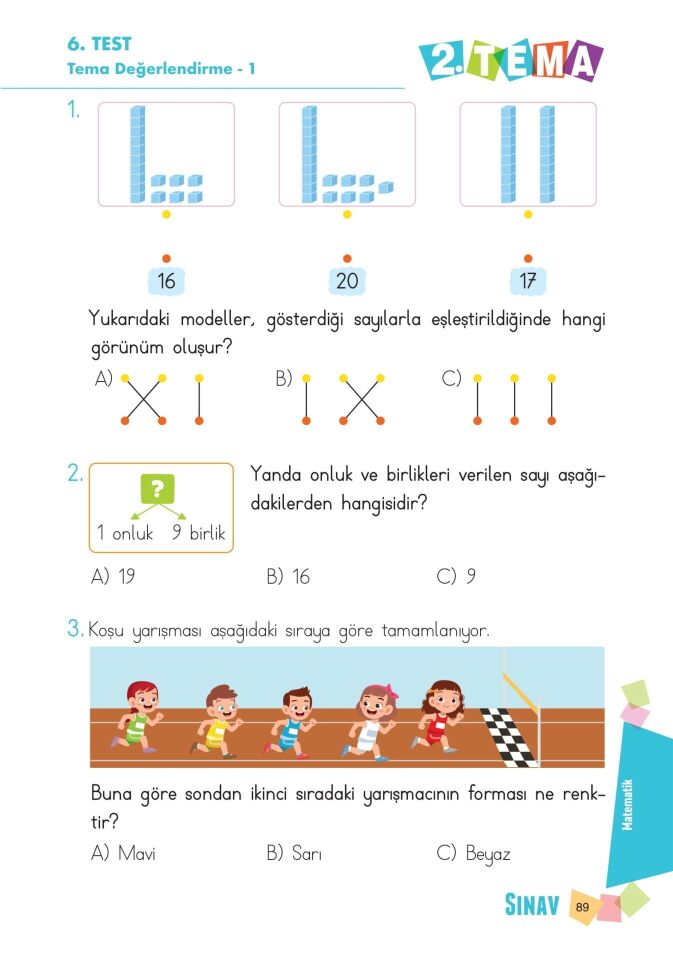 6. TEST
Tema Değerlendirme - 1

2. TEMA

1.

16 20 17

Yukarıdaki modeller, gösterdiği sayılarla eşleştirildiğinde hangi görünüm oluşur?

A) B) C)

2. ?
1 onluk 9 birlik

Yanda onluk ve birlikleri verilen sayı aşağıdakilerden hangisidir?

A) 19 B) 16 C) 9

3. Koşu yarışması aşağıdaki sıraya göre tamamlanıyor.

Buna göre sondan ikinci sıradaki yarışmacının forması ne renktir?

A) Mavi B) Sarı C) Beyaz

Matematik

SINAV 89