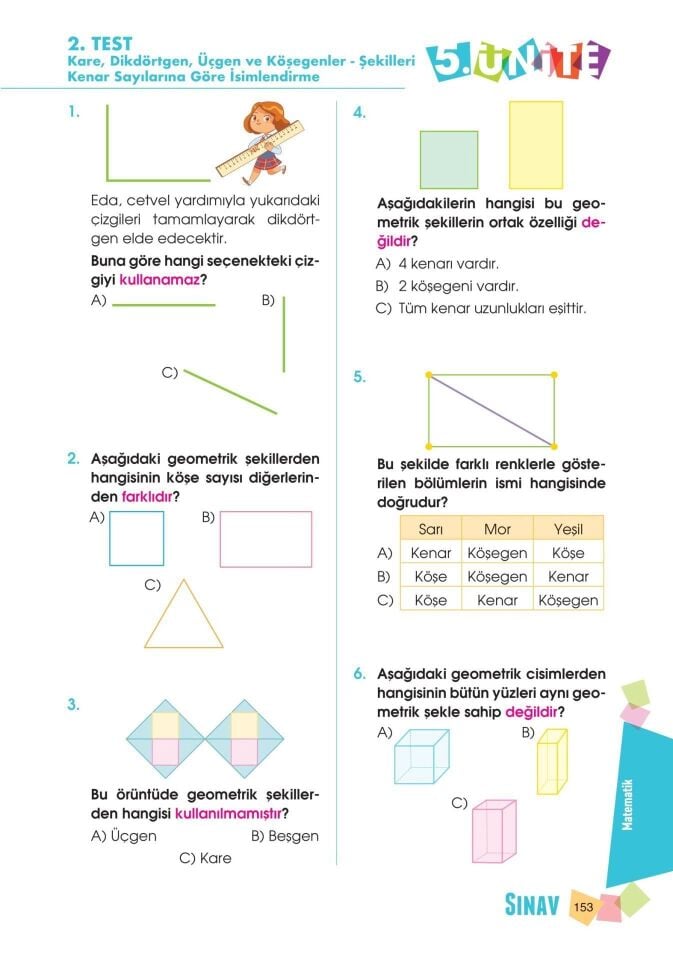 2. TEST
Kare, Dikdörtgen, Üçgen ve Köşegenler - Şekilleri Kenar Sayılarına Göre İsimlendirme

5. ÜNİTE

1. Eda, cetvel yardımıyla yukarıdaki çizgileri tamamlayarak dikdörtgen elde edecektir.
Buna göre hangi seçenekteki çizgiyi kullanamaz?
A)
B)
C)

2. Aşağıdaki geometrik şekillerden hangisinin köşe sayısı diğerlerinden farklıdır?
A)
B)
C)

3. Bu örüntüde geometrik şekillerden hangisi kullanılmamıştır?
A) Üçgen
B) Beşgen
C) Kare

4. Aşağıdakilerin hangisi bu geometrik şekillerin ortak özelliği değildir?
A) 4 kenarı vardır.
B) 2 köşegeni vardır.
C) Tüm kenar uzunlukları eşittir.

5. Bu şekilde farklı renklerle gösterilen bölümlerin ismi hangisinde doğrudur?

| | Sarı | Mor | Yeşil |
|---|---|---|---|
| A) | Kenar | Köşegen | Köşe |
| B) | Köşe | Köşegen | Kenar |
| C) | Köşe | Kenar | Köşegen |

6. Aşağıdaki geometrik cisimlerden hangisinin bütün yüzleri aynı geometrik şekle sahip değildir?
A)
B)
C)

Matematik

SINAV 153